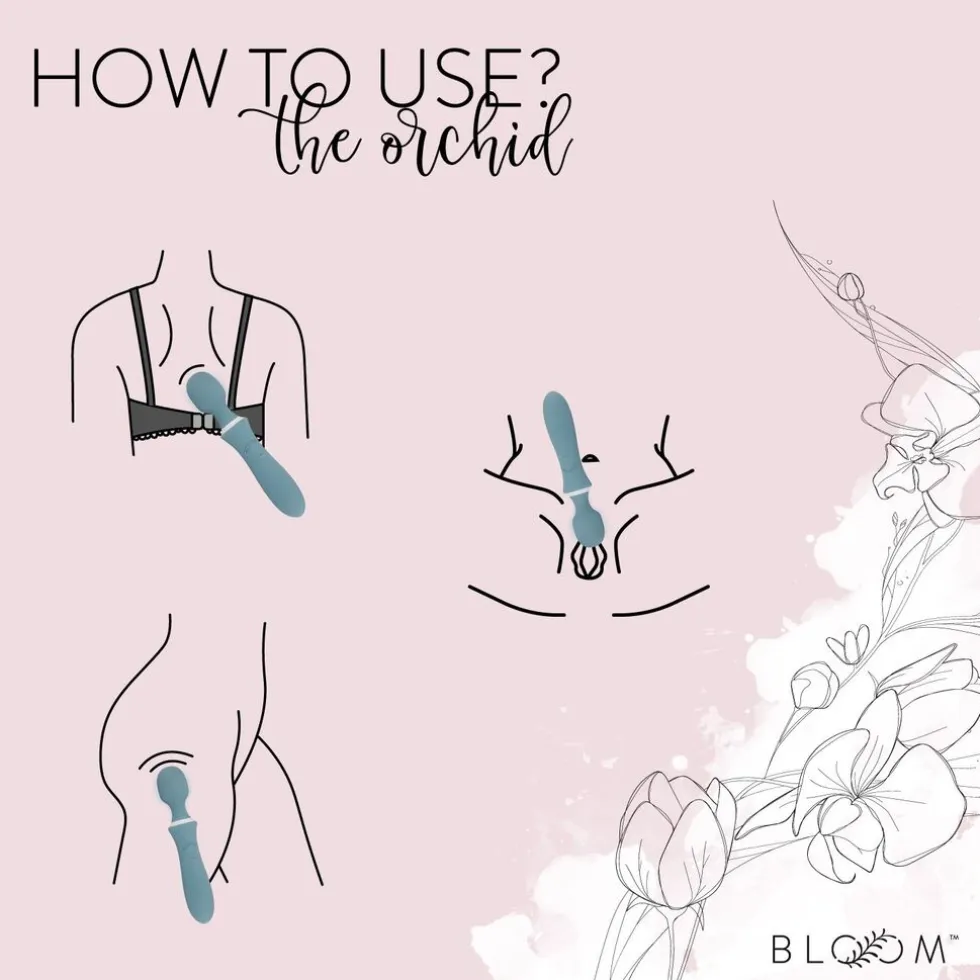 HOW TO USE?
the orchid

BLOOM™